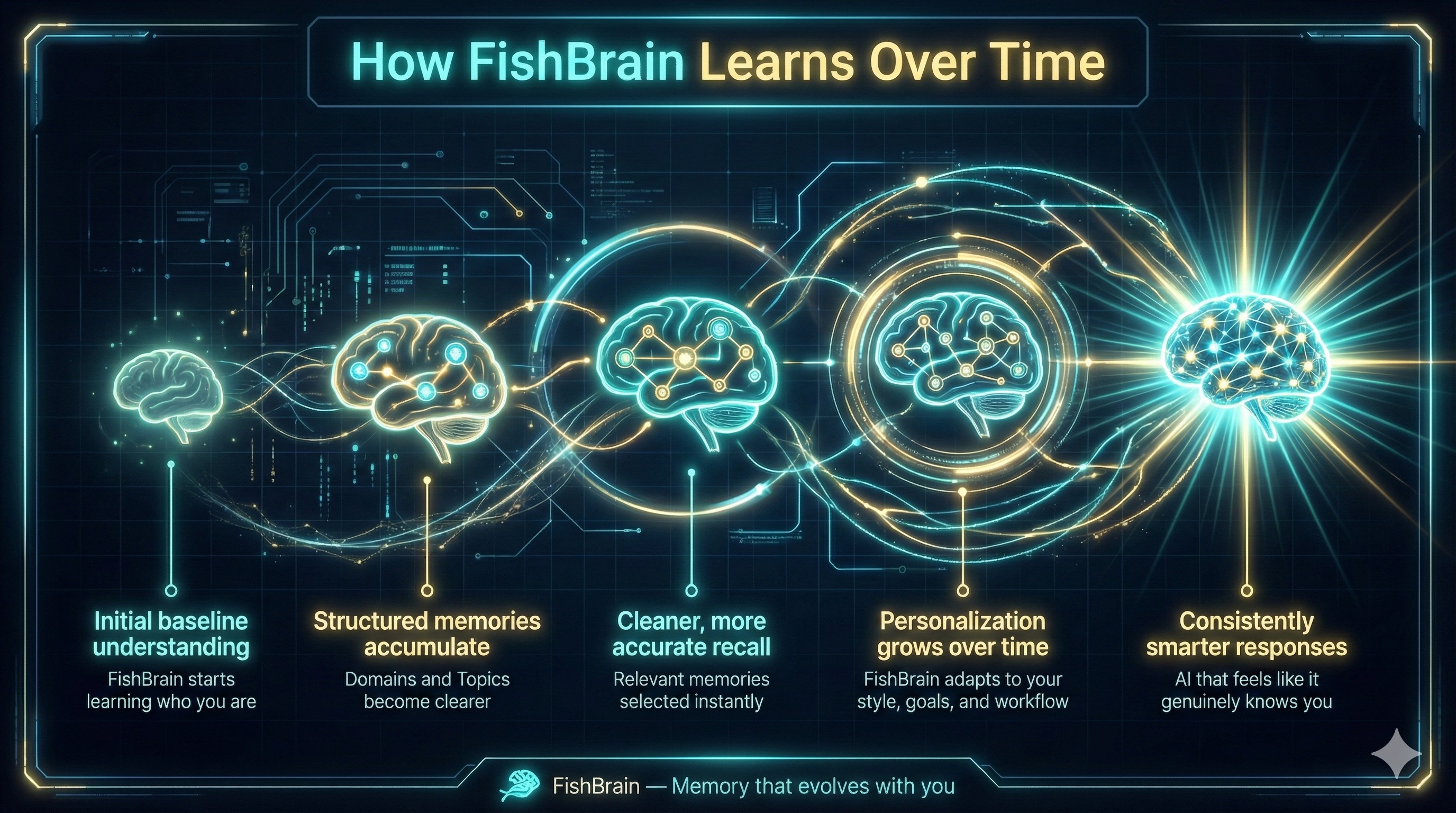 How FishBrain Learns Over Time

Initial baseline understanding
FishBrain starts learning who you are

Structured memories accumulate
Domains and Topics become clearer

Cleaner, more accurate recall
Relevant memories selected instantly

Personalization grows over time
FishBrain adapts to your style, goals, and workflow

Consistently smarter responses
AI that feels like it genuinely knows you

FishBrain — Memory that evolves with you